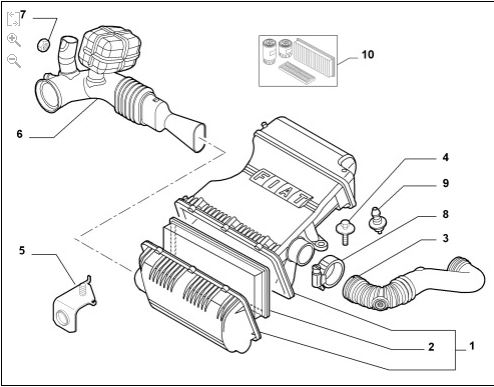 7
10
6
FIAT
4
9
8
3
5
2
1