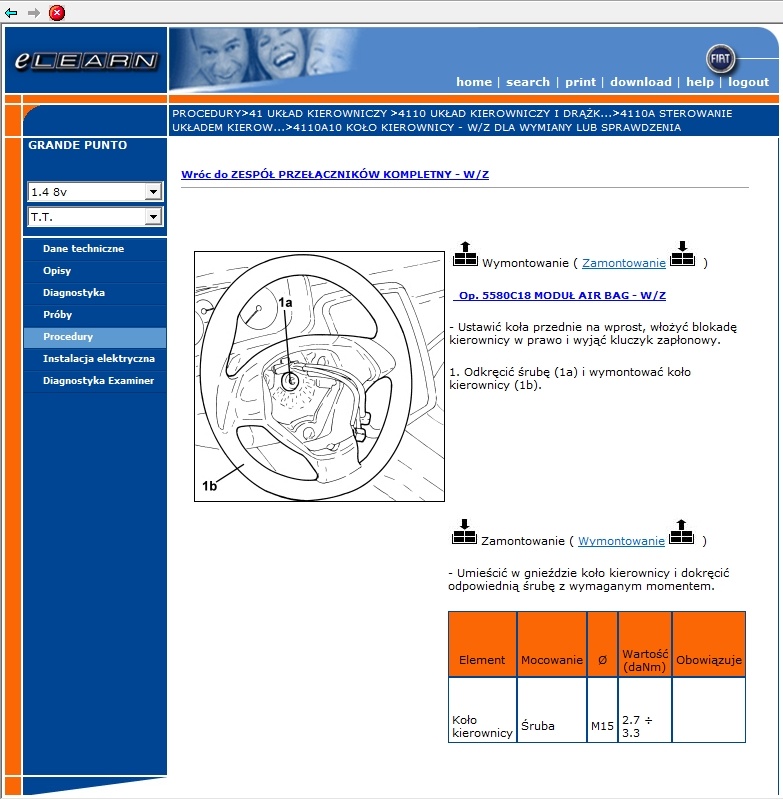 eLEARN

FIAT

home | search | print | download | help | logout

PROCEDURY>41 UKŁAD KIEROWNICZY >4110 UKŁAD KIEROWNICZY I DRĄŻK...>4110A STEROWANIE UKŁADEM KIEROW...>4110A10 KOŁO KIEROWNICY - W/Z DLA WYMIANY LUB SPRAWDZENIA

GRANDE PUNTO

1.4 8v

T.T.

Dane techniczne
Opisy
Diagnostyka
Próby
Procedury
Instalacja elektryczna
Diagnostyka Examiner

Wróc do ZESPÓŁ PRZEŁĄCZNIKÓW KOMPLETNY - W/Z

1a

1b

Wymontowanie ( Zamontowanie )

Op. 5580C18 MODUŁ AIR BAG - W/Z

- Ustawić koła przednie na wprost, włożyć blokadę kierownicy w prawo i wyjąć kluczyk zapłonowy.

1. Odkręcić śrubę (1a) i wymontować koło kierownicy (1b).

Zamontowanie ( Wymontowanie )

- Umieścić w gnieździe koło kierownicy i dokręcić odpowiednią śrubę z wymaganym momentem.

| Element | Mocowanie | Ø | Wartość (daNm) | Obowiązuje |
|---|---|---|---|---|
| Koło kierownicy | Śruba | M15 | 2.7 ÷ 3.3 | |