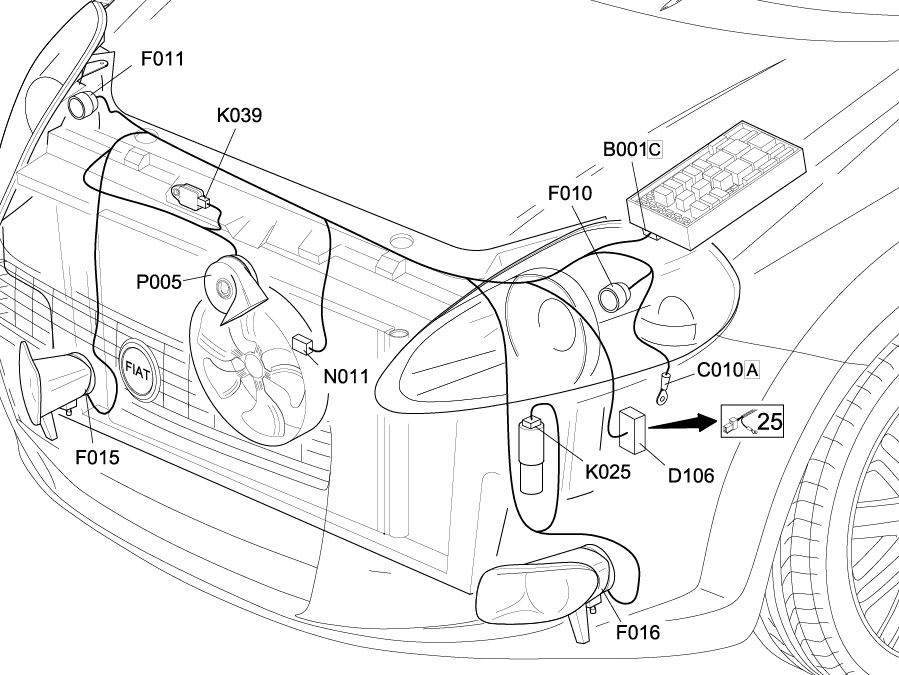 F011

K039

B001C

F010

P005

FIAT

N011

C010A

25

F015

K025

D106

F016