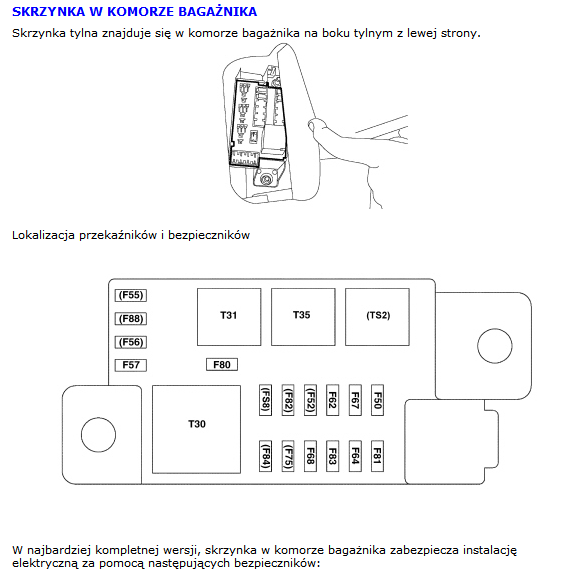 SKRZYNKA W KOMORZE BAGAŻNIKA

Skrzynka tylna znajduje się w komorze bagażnika na boku tylnym z lewej strony.

Lokalizacja przekaźników i bezpieczników

(F55)
(F88)
(F56)
F57
T31
T35
(TS2)
F80
T30
(FS8)
(F82)
(F52)
F62
F67
F50
(F84)
(F75)
F68
F83
F64
F81

W najbardziej kompletnej wersji, skrzynka w komorze bagażnika zabezpiecza instalację elektryczną za pomocą następujących bezpieczników: