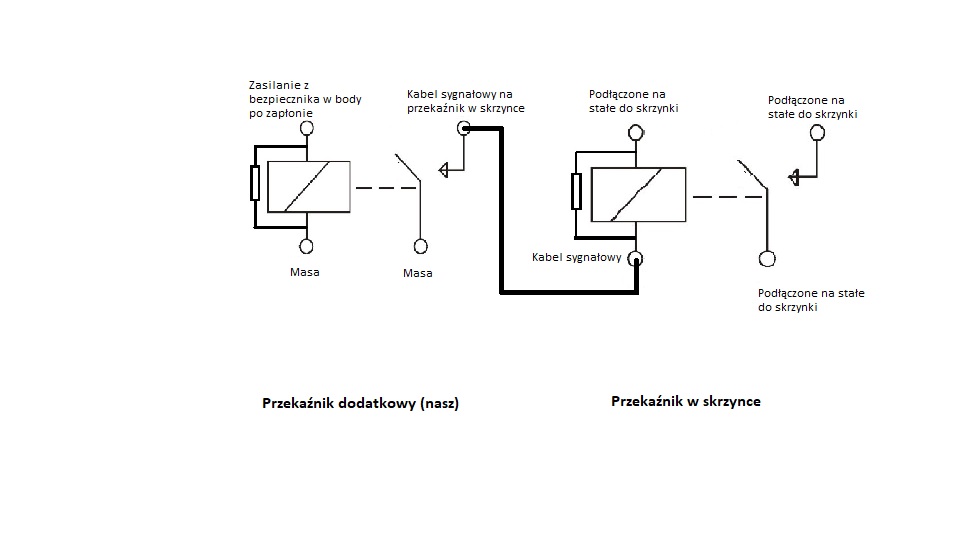 Zasilanie z bezpiecznika w body po zapłonie

Kabel sygnałowy na przekaźnik w skrzynce

Podłączone na stałe do skrzynki

Podłączone na stałe do skrzynki

Masa

Masa

Kabel sygnałowy

Podłączone na stałe do skrzynki

Przekaźnik dodatkowy (nasz)

Przekaźnik w skrzynce