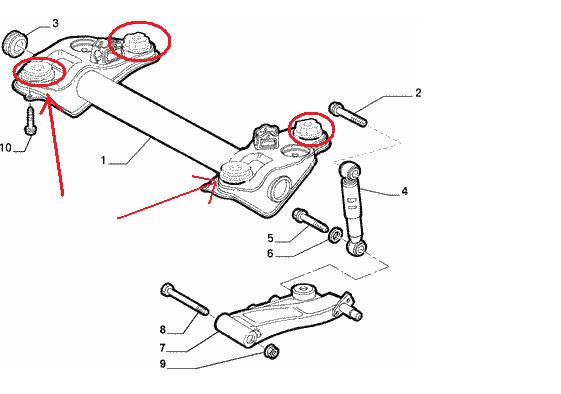 3
2
10
1
4
5
6
8
7
9