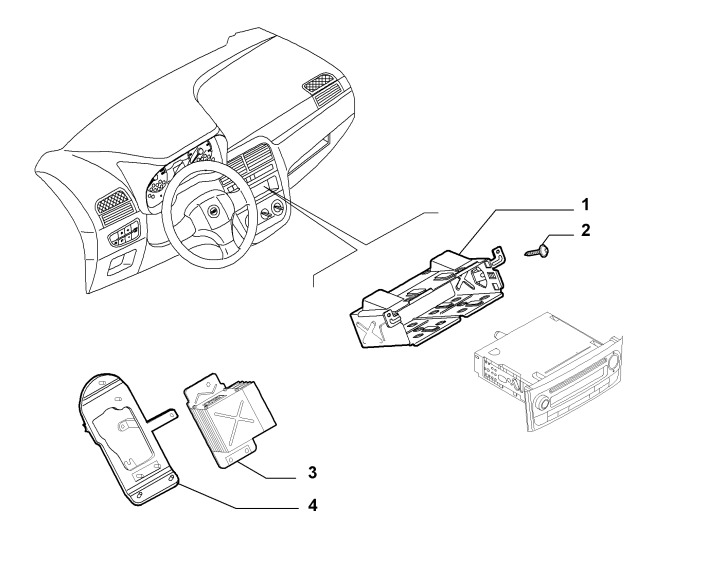 1
2
3
4