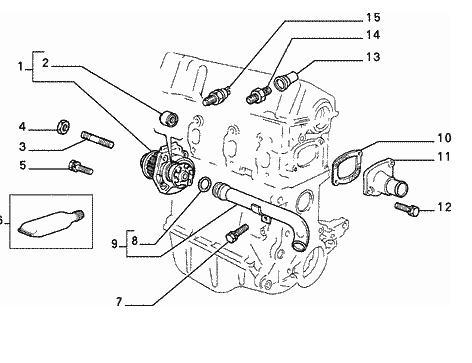 15
14
13
1
2
4
3
5
10
11
12
6
9
8
7