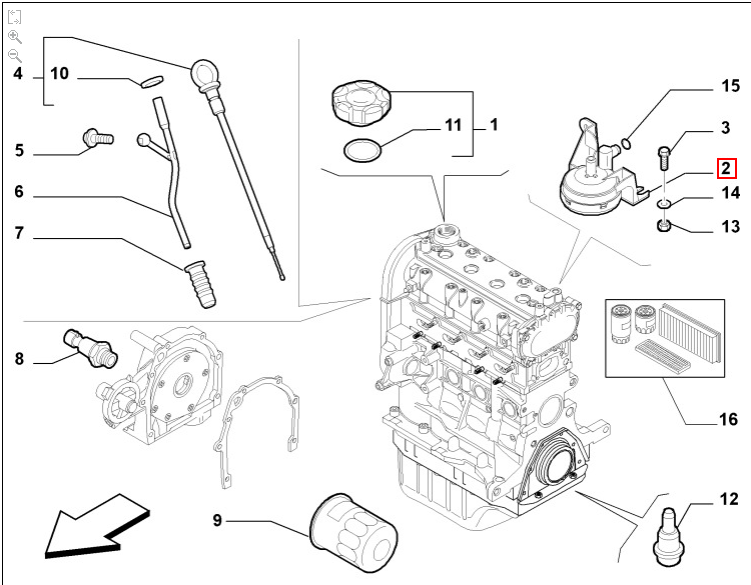 4
10
5
6
7
8
9
11
1
15
3
2
14
13
16
12