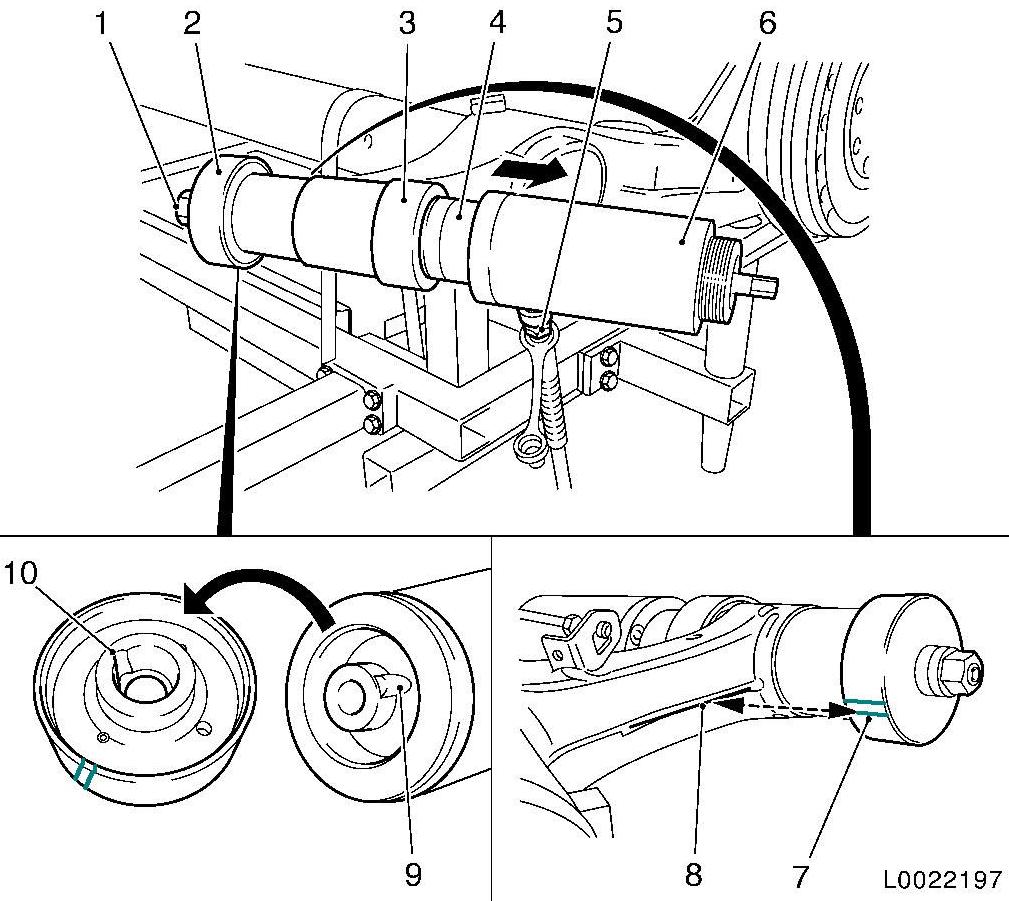 1 2 3 4 5 6

10

9

8 7

L0022197