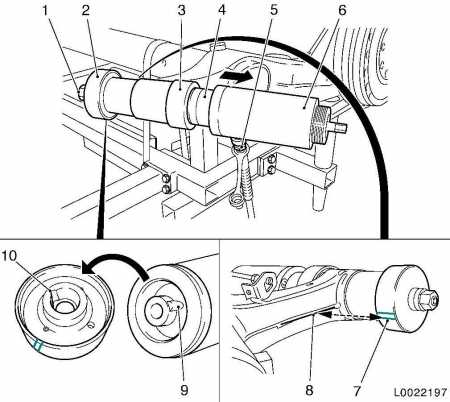 1
2
3
4
5
6
10
9
8
7
L0022197